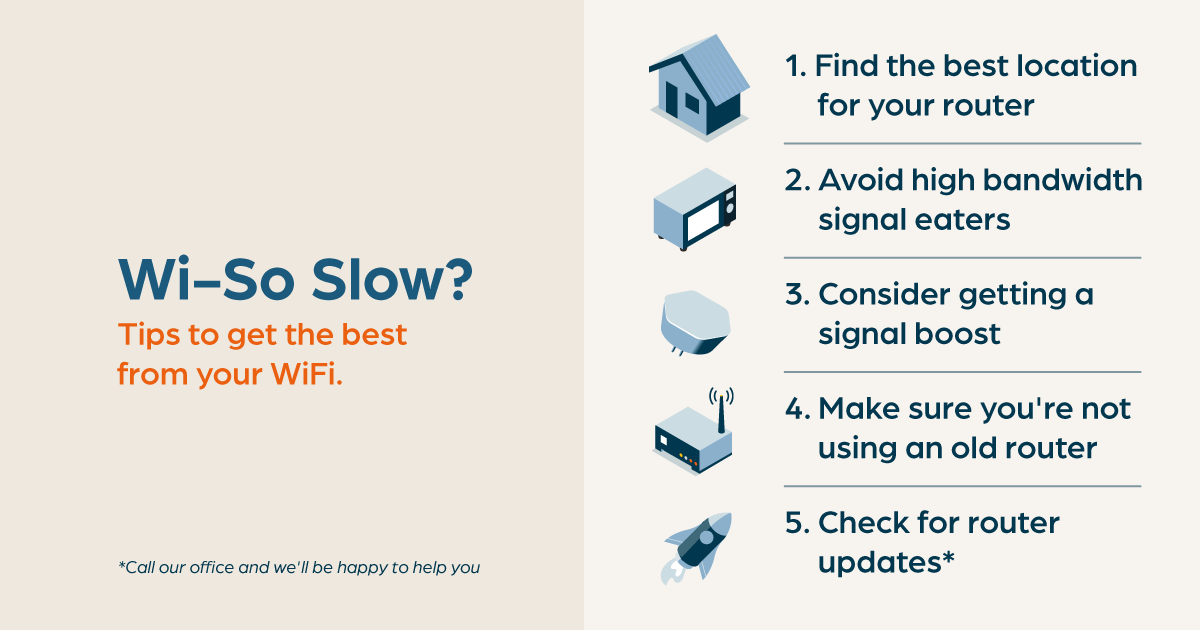 Wi–So Slow?

Tips to get the best from your WiFi.

*Call our office and we'll be happy to help you

1. Find the best location for your router

2. Avoid high bandwidth signal eaters

3. Consider getting a signal boost

4. Make sure you're not using an old router

5. Check for router updates*